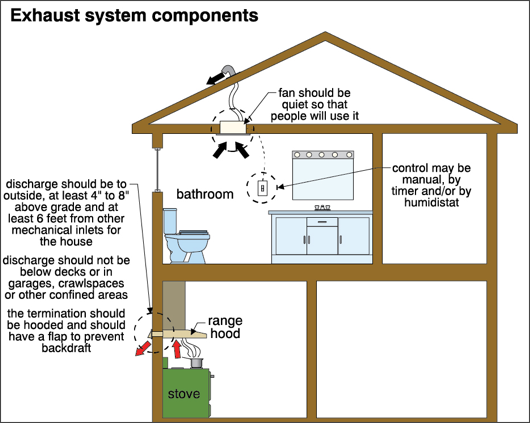 Exhaust system components

fan should be quiet so that people will use it

control may be manual, by timer and/or by humidistat

bathroom

discharge should be to outside, at least 4" to 8" above grade and at least 6 feet from other mechanical inlets for the house

discharge should not be below decks or in garages, crawlspaces or other confined areas

the termination should be hooded and should have a flap to prevent backdraft

range hood

stove