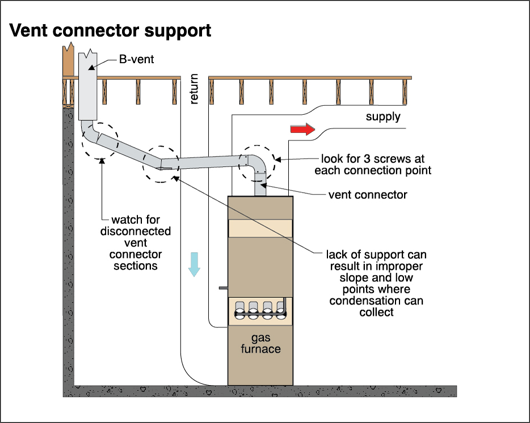 Vent connector support

B-vent

return

supply

look for 3 screws at each connection point

vent connector

watch for disconnected vent connector sections

lack of support can result in improper slope and low points where condensation can collect

gas furnace